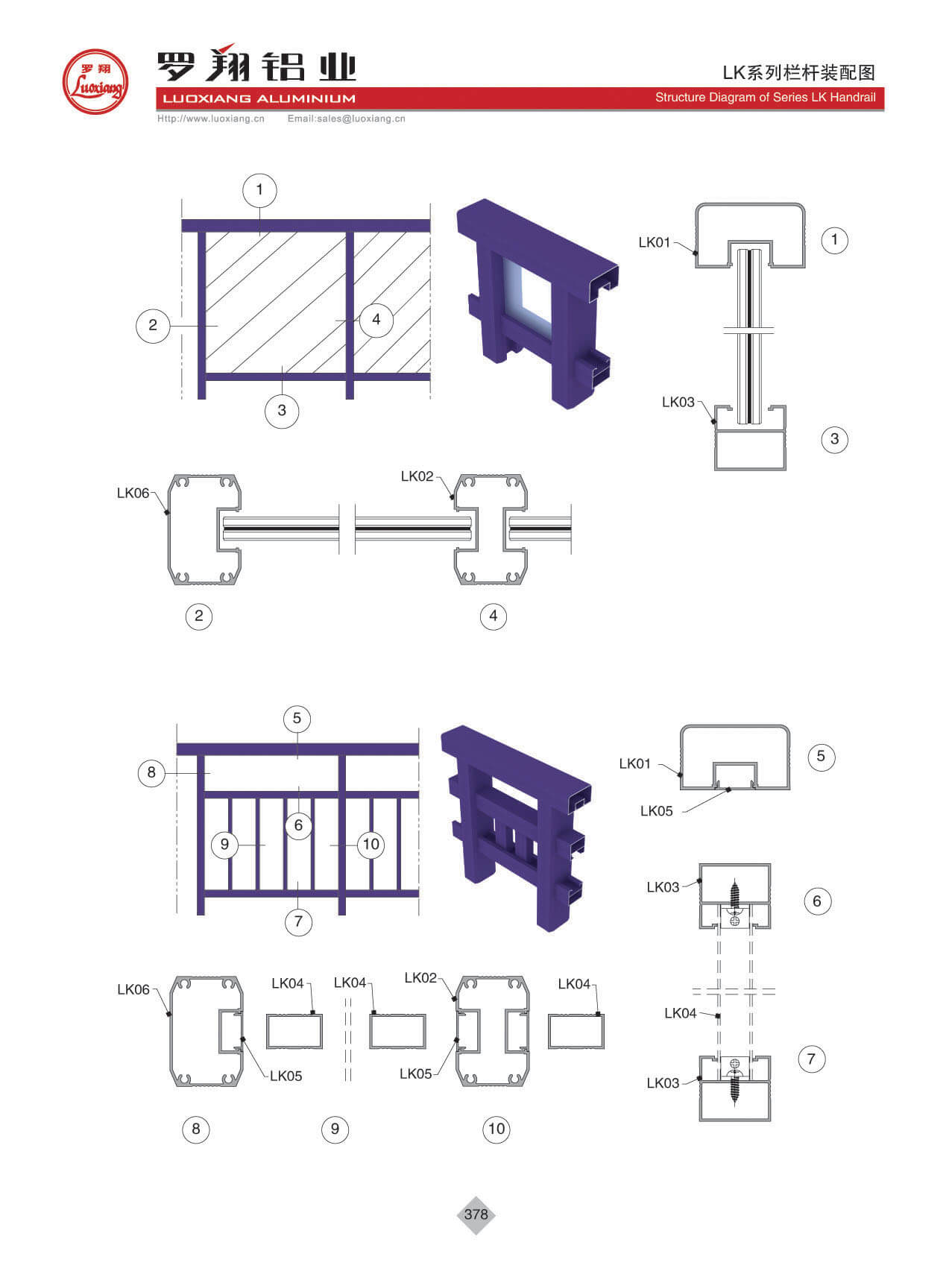 罗翔
Luoxiang

罗翔铝业
LUOXIANG ALUMINIUM
Http://www.luoxiang.cn Email:sales@luoxiang.cn

LK系列栏杆装配图
Structure Diagram of Series LK Handrail

1
2
4
3

LK01
1
LK03
3

LK06
LK02
2
4

5
8
6
9
10
7

LK01
5
LK05

LK03
6
LK04
7
LK03

LK06
LK04
LK04
LK02
LK04
LK05
LK05
8
9
10

378