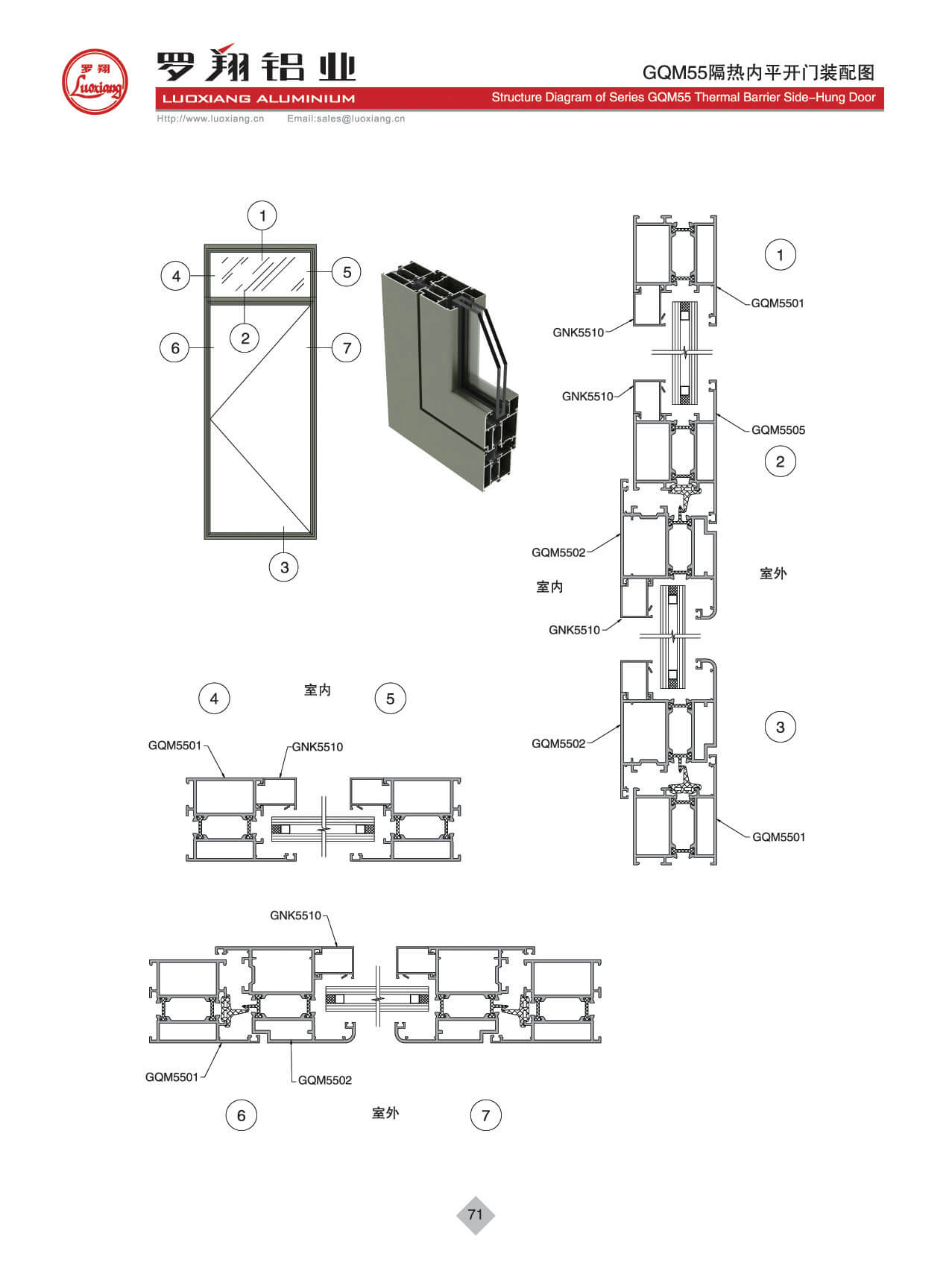 罗翔 Luoxiang

罗翔铝业

LUOXIANG ALUMINIUM

Http://www.luoxiang.cn Email:sales@luoxiang.cn

GQM55隔热内平开门装配图

Structure Diagram of Series GQM55 Thermal Barrier Side–Hung Door

1

4

5

2

6

7

3

1

GQM5501

GNK5510

GNK5510

GQM5505

2

GQM5502

室内

室外

GNK5510

GQM5502

3

GQM5501

4

室内

5

GQM5501

GNK5510

GNK5510

GQM5501

GQM5502

6

室外

7

71